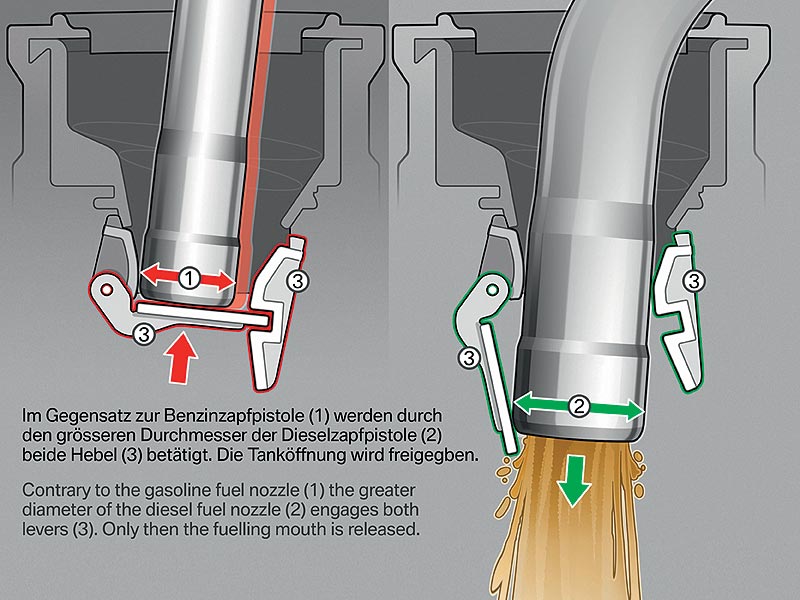 1
3
3
3
3
2

Im Gegensatz zur Benzinzapfpistole (1) werden durch den grösseren Durchmesser der Dieselzapfpistole (2) beide Hebel (3) betätigt. Die Tanköffnung wird freigegben.

Contrary to the gasoline fuel nozzle (1) the greater diameter of the diesel fuel nozzle (2) engages both levers (3). Only then the fuelling mouth is released.