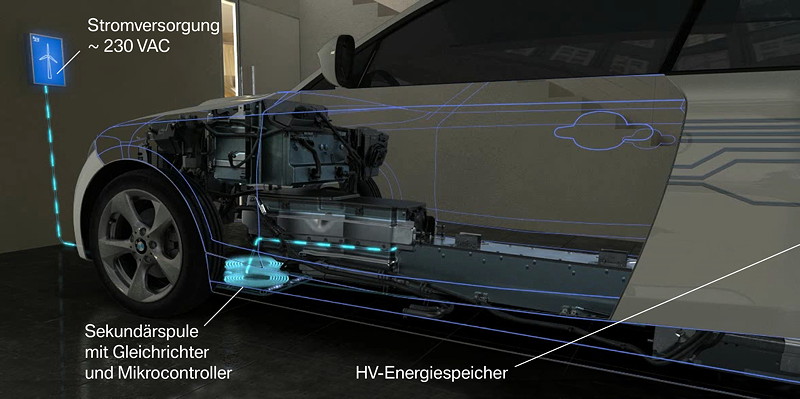 Stromversorgung
~ 230 VAC

Sekundärspule
mit Gleichrichter
und Mikrocontroller

HV-Energiespeicher