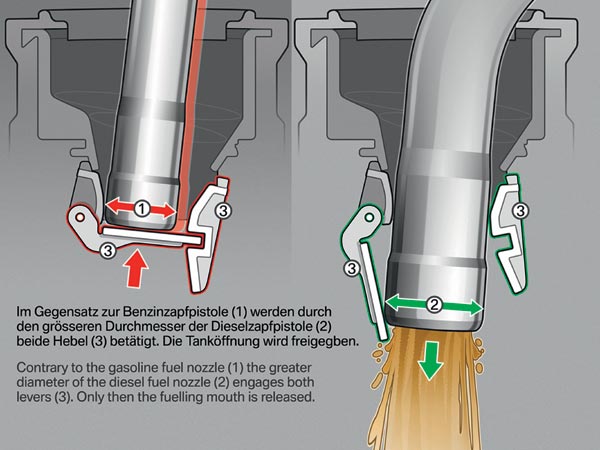 1
3
3
3
3
2

Im Gegensatz zur Benzinzapfpistole (1) werden durch den grösseren Durchmesser der Dieselzapfpistole (2) beide Hebel (3) betätigt. Die Tanköffnung wird freigegben.

Contrary to the gasoline fuel nozzle (1) the greater diameter of the diesel fuel nozzle (2) engages both levers (3). Only then the fuelling mouth is released.